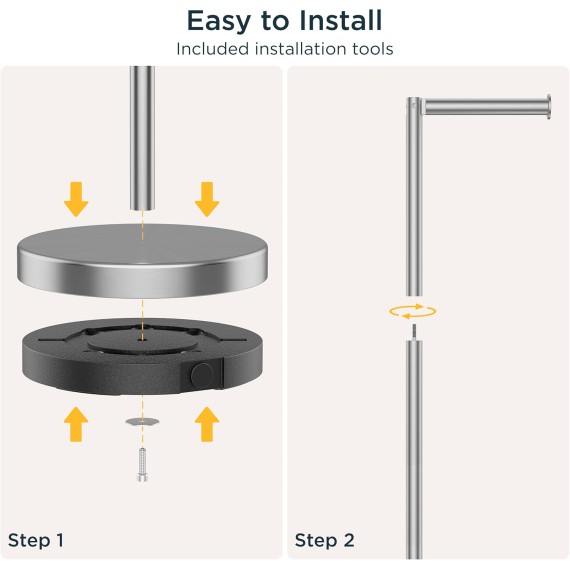 Easy to Install

Included installation tools

Step 1

Step 2