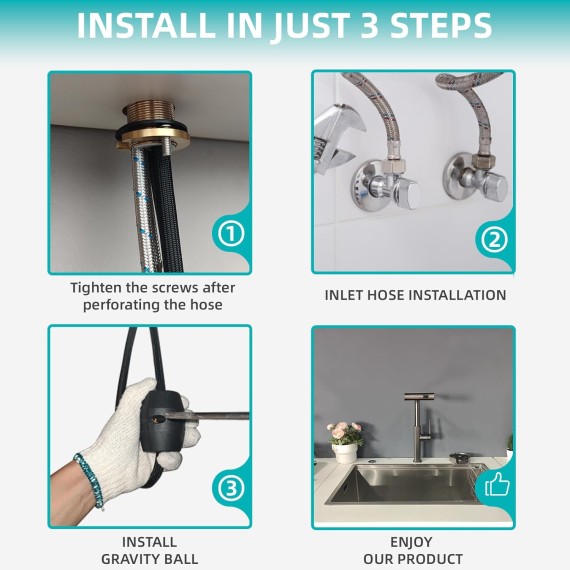 INSTALL IN JUST 3 STEPS

①

Tighten the screws after perforating the hose

②

INLET HOSE INSTALLATION

③

INSTALL GRAVITY BALL

ENJOY OUR PRODUCT