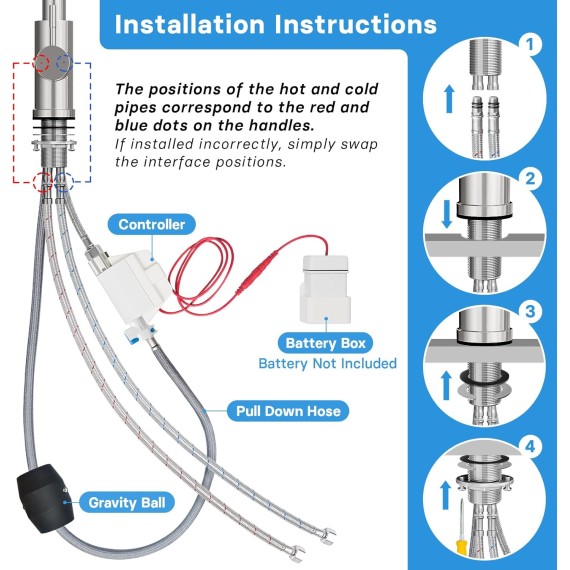 Installation Instructions

The positions of the hot and cold pipes correspond to the red and blue dots on the handles.
If installed incorrectly, simply swap the interface positions.

Controller

Battery Box
Battery Not Included

Pull Down Hose

Gravity Ball

1

2

3

4