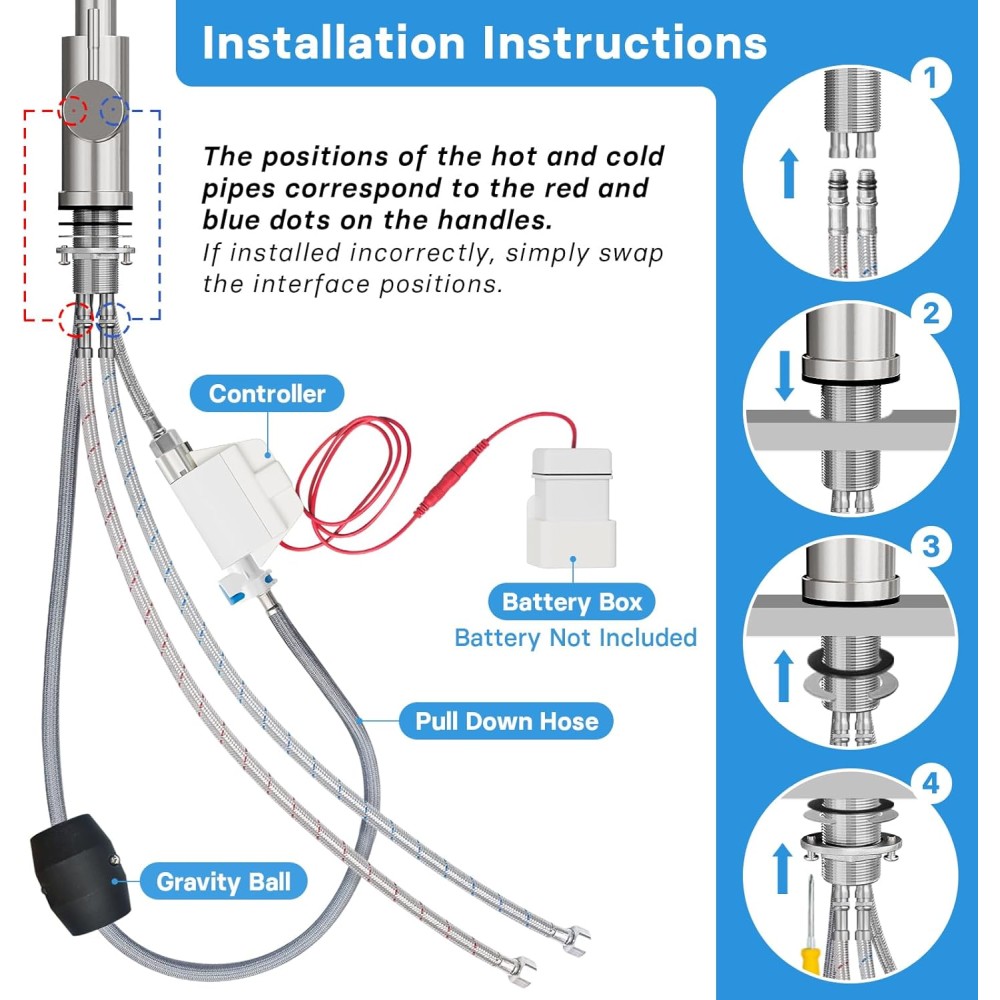 Installation Instructions

The positions of the hot and cold pipes correspond to the red and blue dots on the handles.
If installed incorrectly, simply swap the interface positions.

Controller

Battery Box
Battery Not Included

Pull Down Hose

Gravity Ball

1

2

3

4