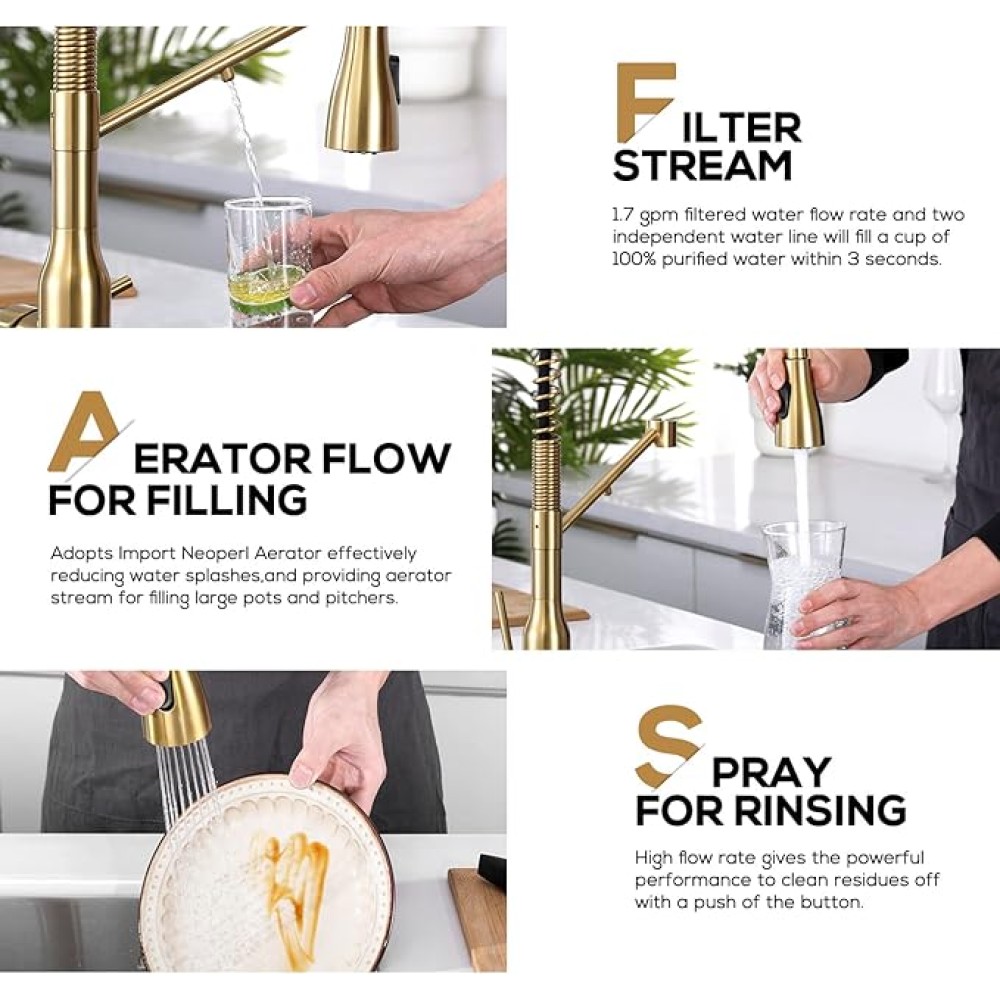 FILTER STREAM

1.7 gpm filtered water flow rate and two independent water line will fill a cup of 100% purified water within 3 seconds.

AERATOR FLOW FOR FILLING

Adopts Import Neoperl Aerator effectively reducing water splashes,and providing aerator stream for filling large pots and pitchers.

SPRAY FOR RINSING

High flow rate gives the powerful performance to clean residues off with a push of the button.