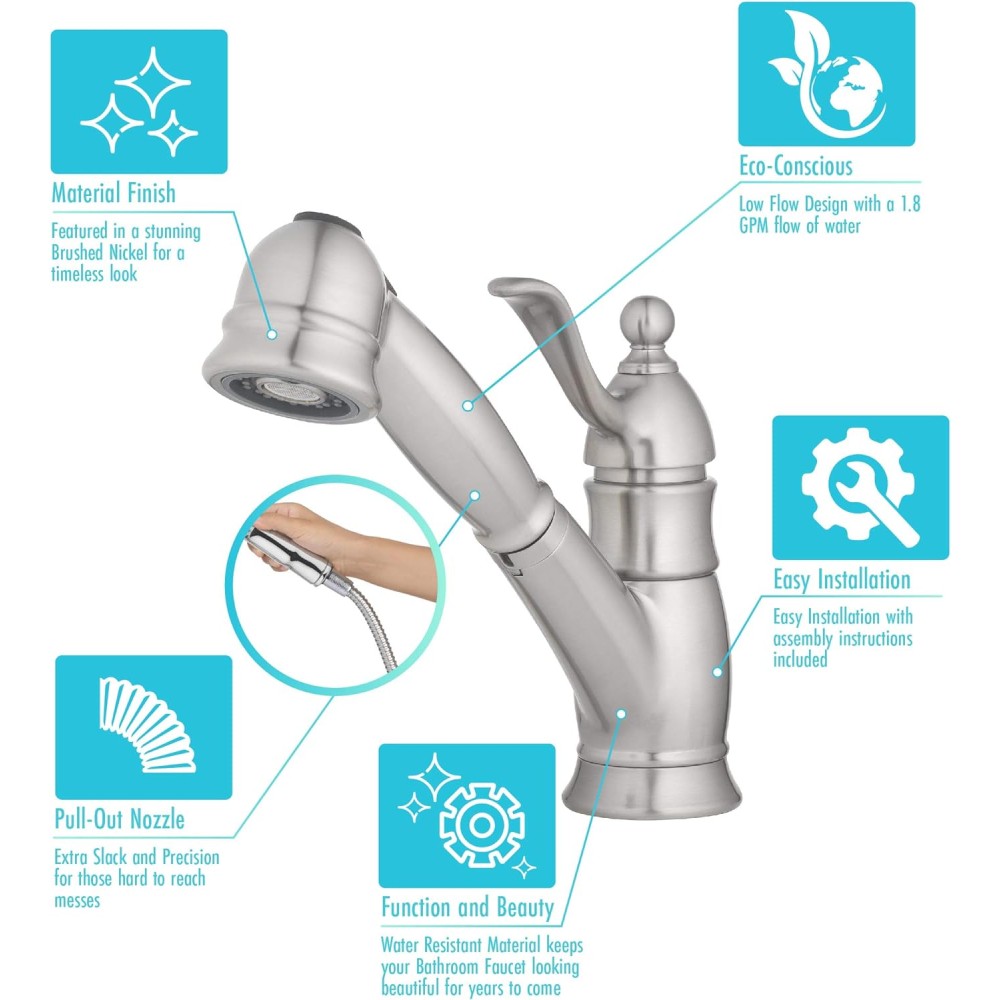 Material Finish

Featured in a stunning Brushed Nickel for a timeless look

Eco-Conscious

Low Flow Design with a 1.8 GPM flow of water

Easy Installation

Easy Installation with assembly instructions included

Pull-Out Nozzle

Extra Slack and Precision for those hard to reach messes

Function and Beauty

Water Resistant Material keeps your Bathroom Faucet looking beautiful for years to come