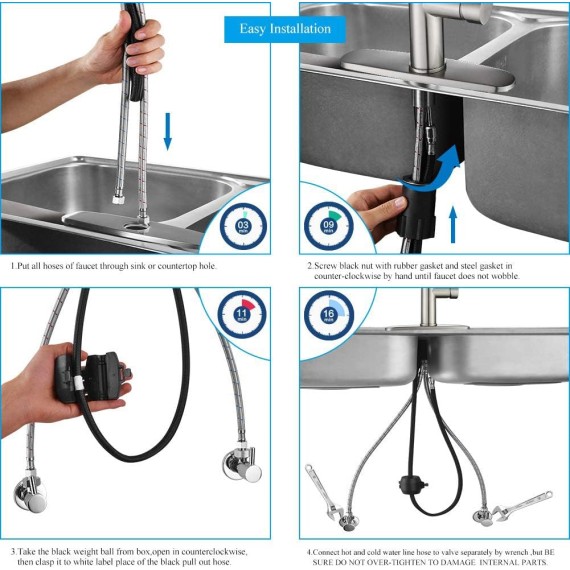 Easy Installation

03 min

1.Put all hoses of faucet through sink or countertop hole.

09 min

2.Screw black nut with rubber gasket and steel gasket in counter-clockwise by hand until faucet does not wobble.

11 min

3.Take the black weight ball from box,open in counterclockwise, then clasp it to white label place of the black pull out hose.

16 min

4.Connect hot and cold water line hose to valve separately by wrench ,but BE SURE DO NOT OVER-TIGHTEN TO DAMAGE INTERNAL PARTS.