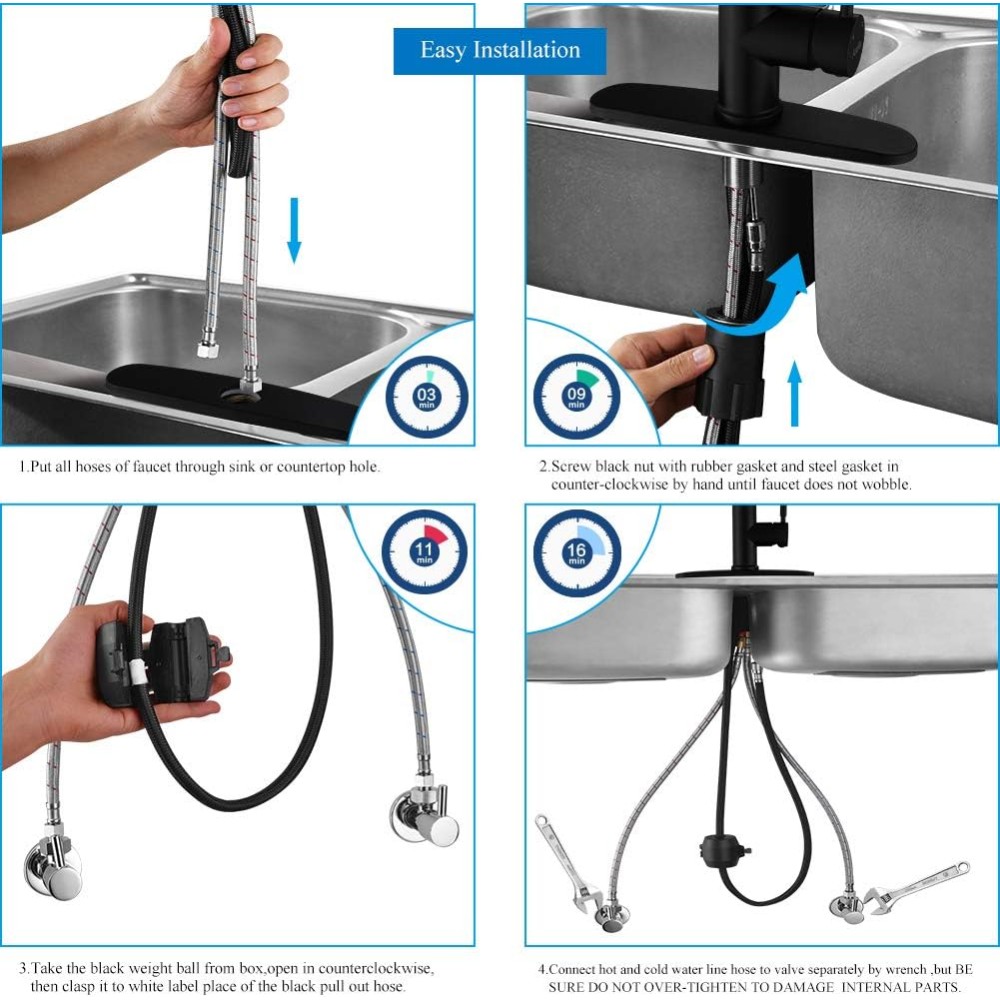 Easy Installation

03 min

1.Put all hoses of faucet through sink or countertop hole.

09 min

2.Screw black nut with rubber gasket and steel gasket in counter-clockwise by hand until faucet does not wobble.

11 min

3.Take the black weight ball from box,open in counterclockwise, then clasp it to white label place of the black pull out hose.

16 min

4.Connect hot and cold water line hose to valve separately by wrench ,but BE SURE DO NOT OVER-TIGHTEN TO DAMAGE INTERNAL PARTS.